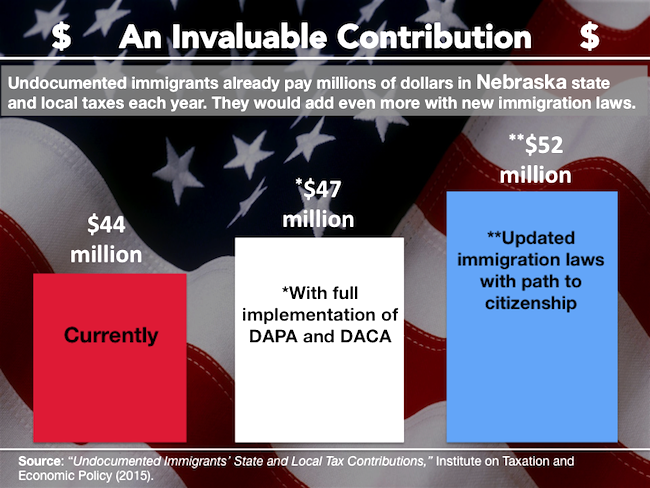 $ An Invaluable Contribution $

Undocumented immigrants already pay millions of dollars in Nebraska state and local taxes each year. They would add even more with new immigration laws.

$44 million

Currently

*$47 million

*With full implementation of DAPA and DACA

**$52 million

**Updated immigration laws with path to citizenship

Source: "Undocumented Immigrants' State and Local Tax Contributions," Institute on Taxation and Economic Policy (2015).